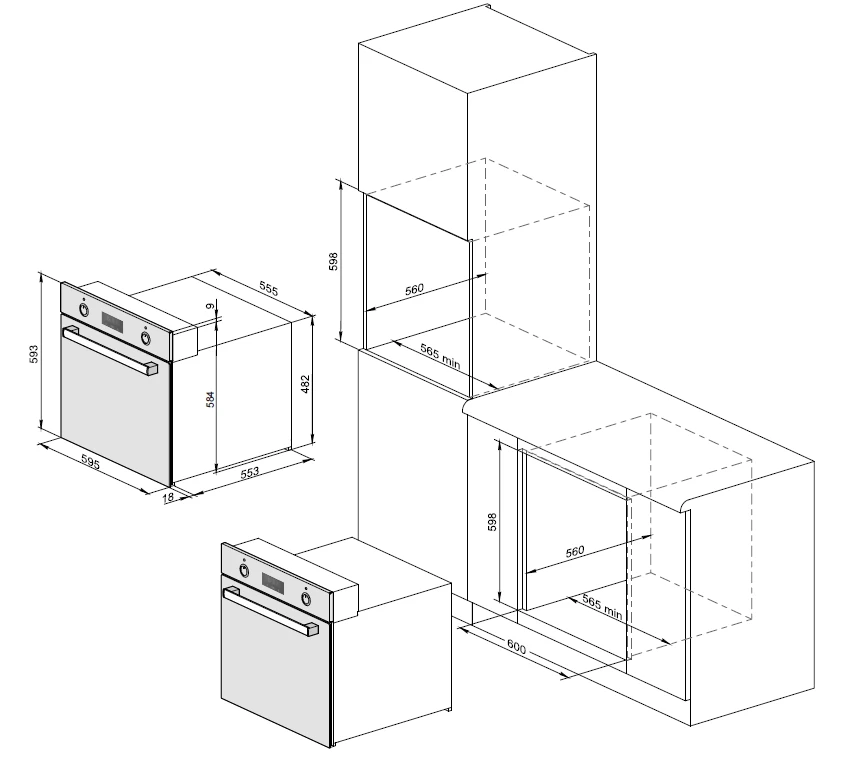 555
9
593
584
482
595
553
18
598
560
565 min
598
560
565 min
600