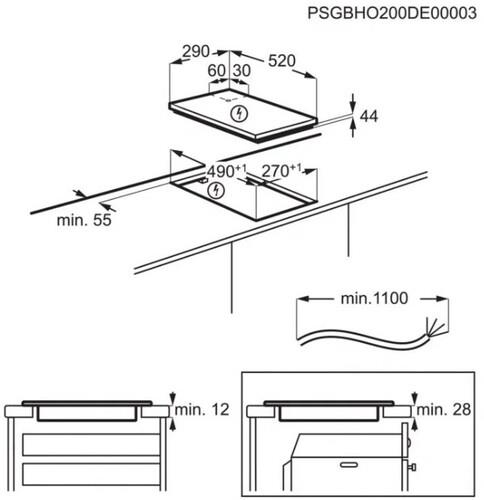 PSGBHO200DE00003

290
520
60
30
44

$490^{+1}$
$270^{+1}$
min. 55

min.1100

min. 12

min. 28