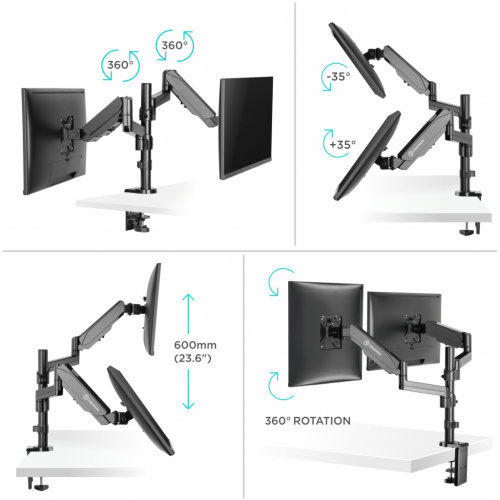 360°

360°

-35°

+35°

600mm
(23.6")

360° ROTATION